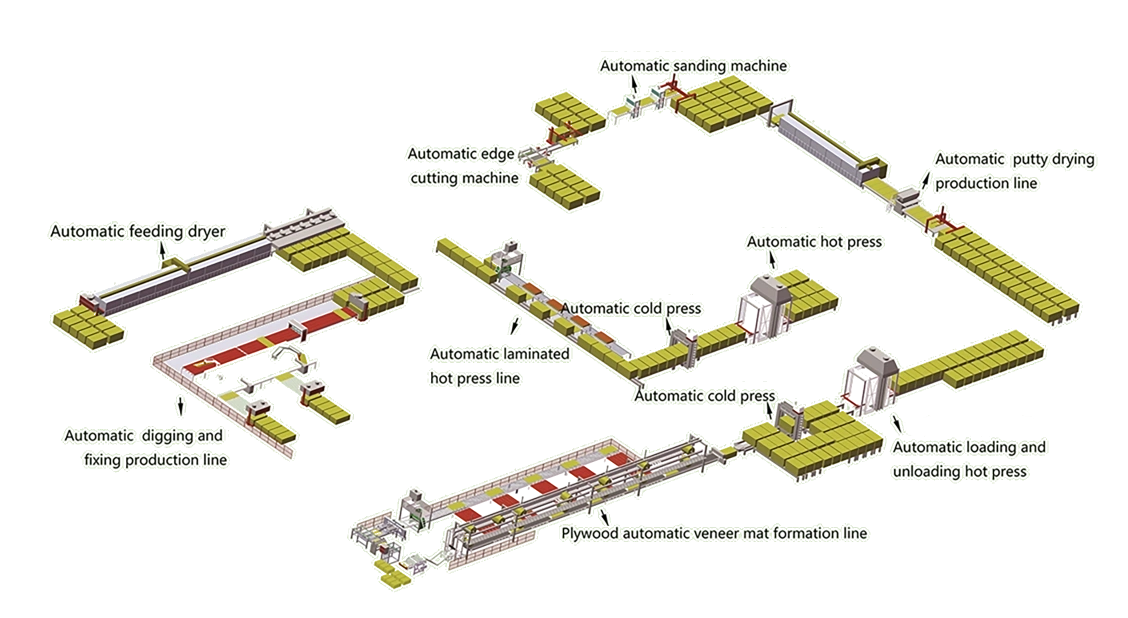 Automatic sanding machine

Automatic edge cutting machine

Automatic putty drying production line

Automatic feeding dryer

Automatic hot press

Automatic cold press

Automatic laminated hot press line

Automatic cold press

Automatic digging and fixing production line

Automatic loading and unloading hot press

Plywood automatic veneer mat formation line